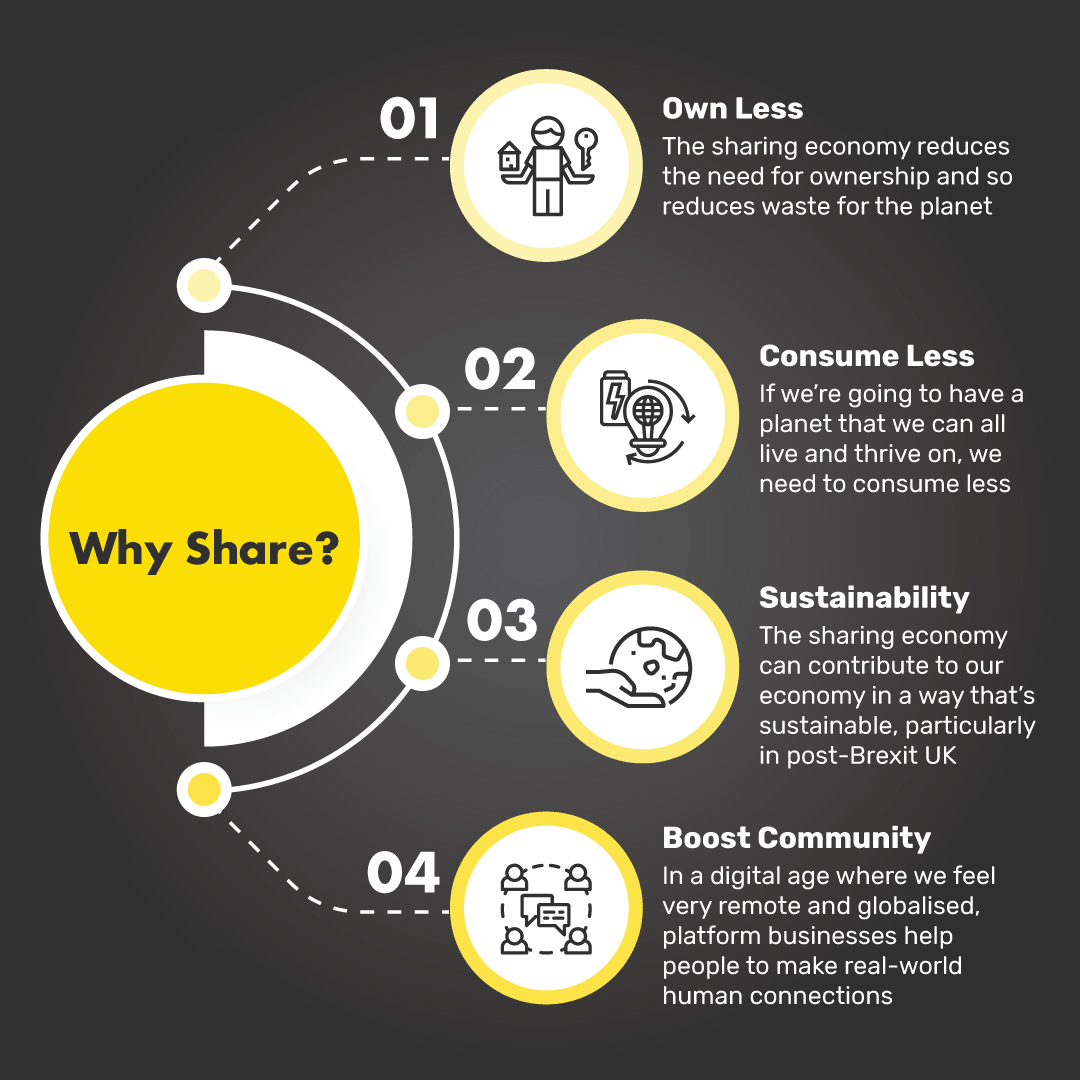 Why Share?

01
Own Less
The sharing economy reduces the need for ownership and so reduces waste for the planet

02
Consume Less
If we're going to have a planet that we can all live and thrive on, we need to consume less

03
Sustainability
The sharing economy can contribute to our economy in a way that's sustainable, particularly in post-Brexit UK

04
Boost Community
In a digital age where we feel very remote and globalised, platform businesses help people to make real-world human connections